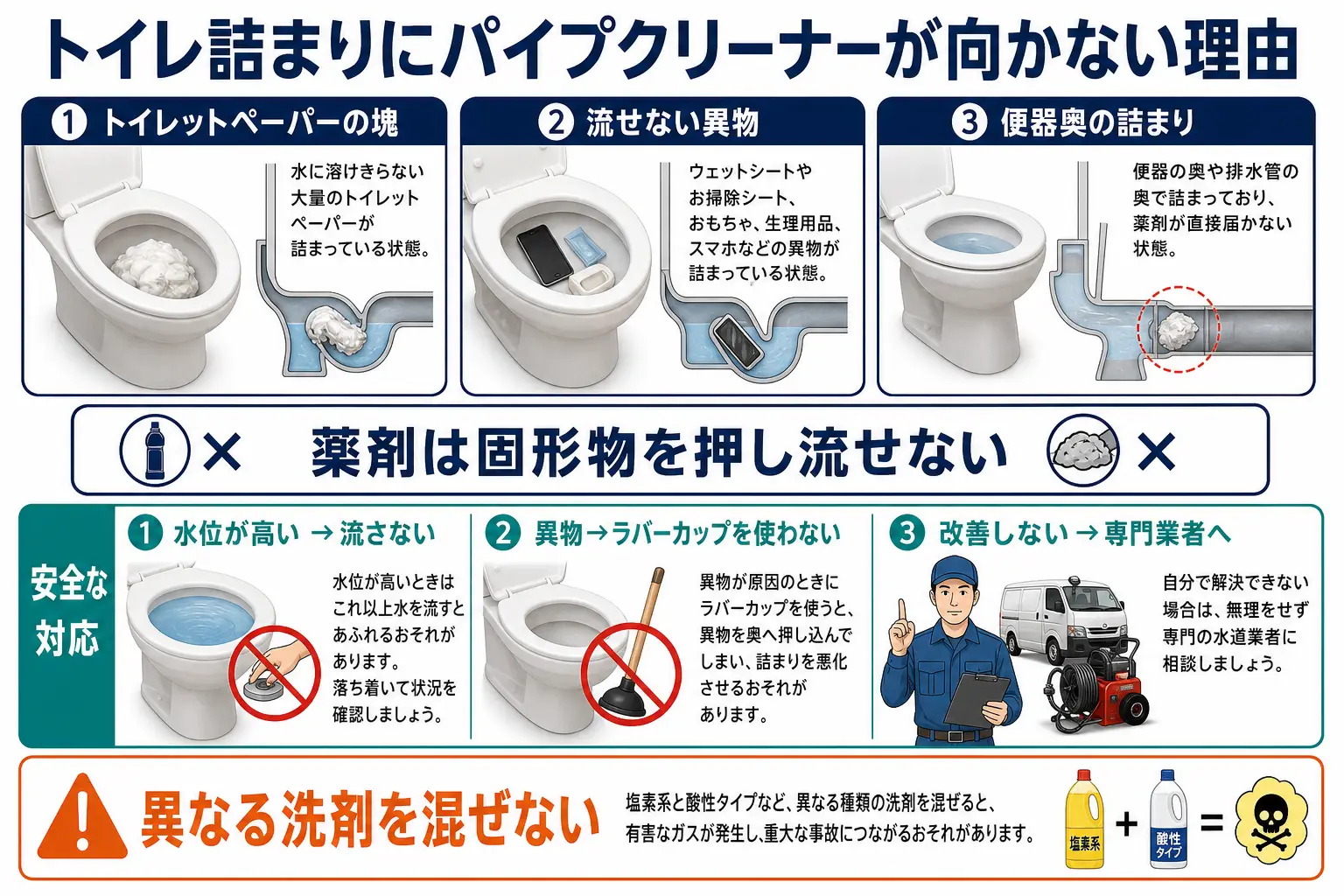 トイレ詰まりにパイプクリーナーが向かない理由

1 トイレットペーパーの塊

水に溶けきらない大量のトイレットペーパーが詰まっている状態。

2 流せない異物

ウェットシートやお掃除シート、おもちゃ、生理用品、スマホなどの異物が詰まっている状態。

3 便器奥の詰まり

便器の奥や排水管の奥で詰まっており、薬剤が直接届かない状態。

× 薬剤は固形物を押し流せない ×

安全な対応

1 水位が高い → 流さない

水位が高いときはこれ以上水を流すとあふれるおそれがあります。落ち着いて状況を確認しましょう。

2 異物→ラバーカップを使わない

異物が原因のときにラバーカップを使うと、異物を奥へ押し込んでしまい、詰まりを悪化させるおそれがあります。

3 改善しない → 専門業者へ

自分で解決できない場合は、無理をせず専門の水道業者に相談しましょう。

異なる洗剤を混ぜない

塩素系と酸性タイプなど、異なる種類の洗剤を混ぜると、有害なガスが発生し、重大な事故につながるおそれがあります。

塩素系 + 酸性タイプ =